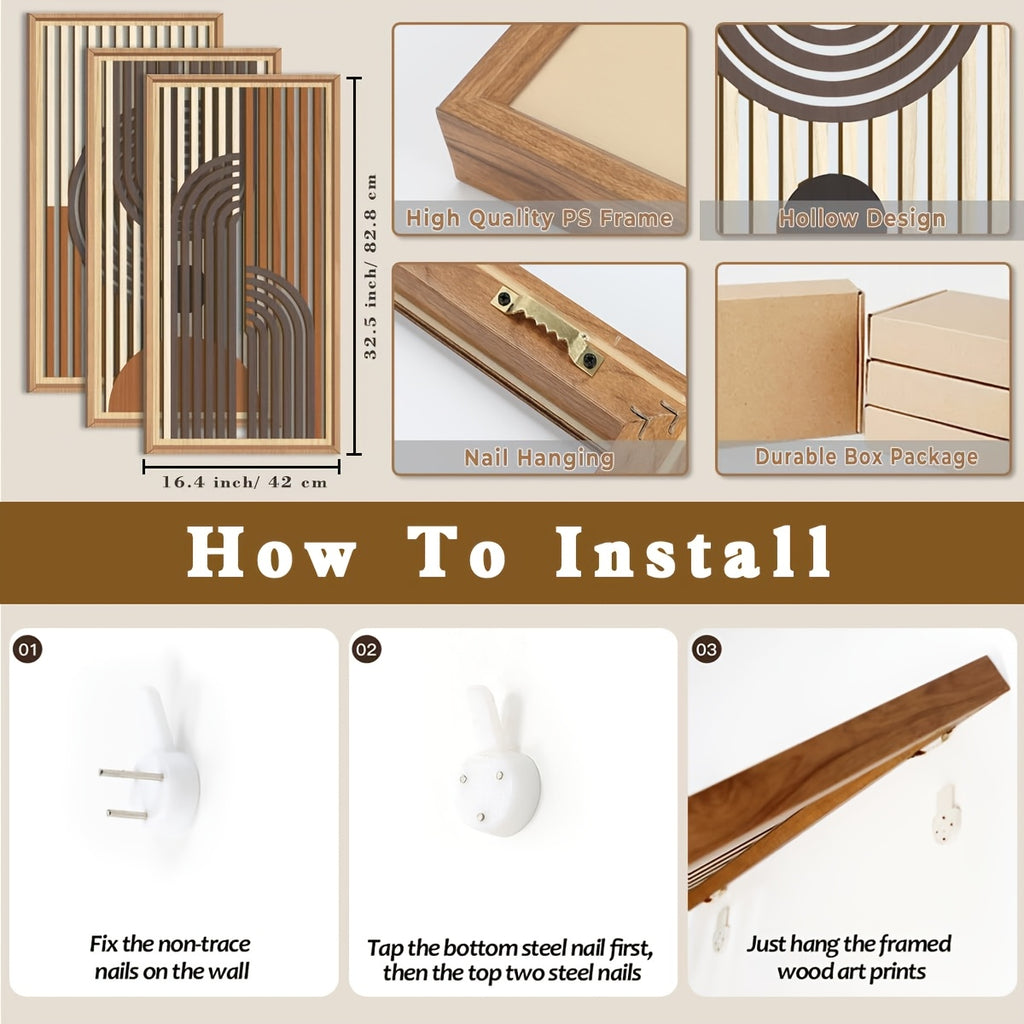 32.5 inch/ 82.8 cm

16.4 inch/ 42 cm

High Quality PS Frame

Hollow Design

Nail Hanging

Durable Box Package

How To Install

01

Fix the non-trace nails on the wall

02

Tap the bottom steel nail first, then the top two steel nails

03

Just hang the framed wood art prints